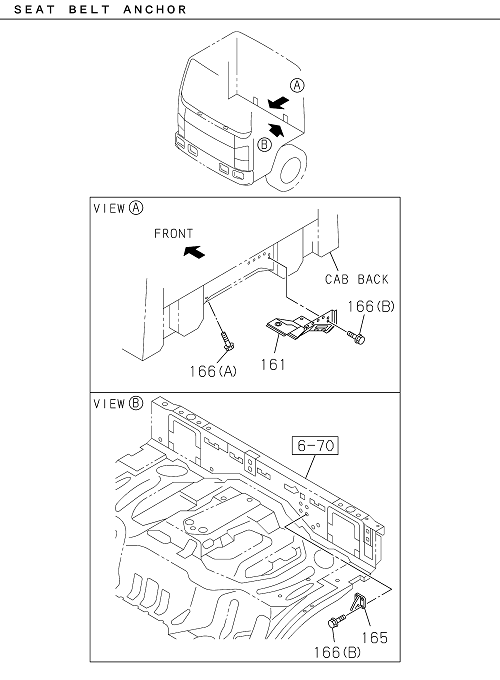 SEAT BELT ANCHOR

Ⓐ

Ⓑ

VIEW Ⓐ

FRONT

CAB BACK

166(B)

166(A)

161

VIEW Ⓑ

6-70

165

166(B)